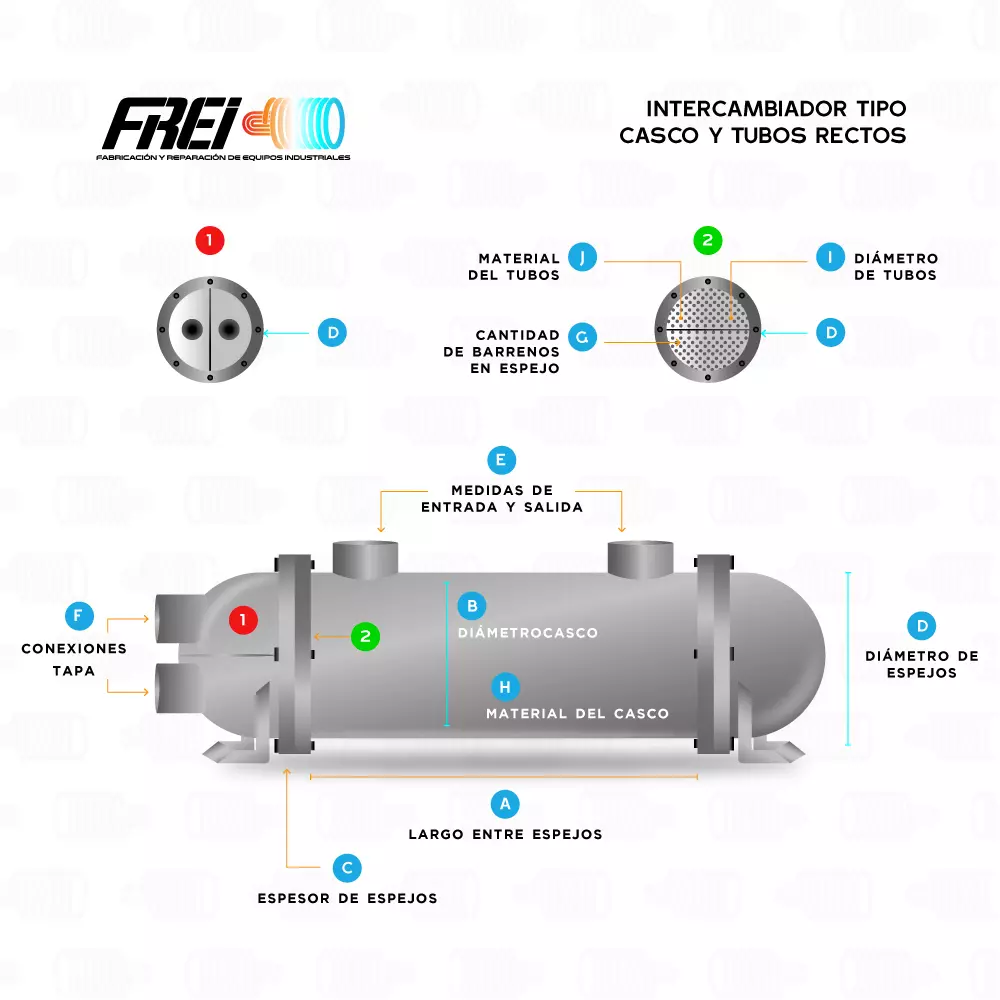 FREI
FABRICACIÓN Y REPARACIÓN DE EQUIPOS INDUSTRIALES

INTERCAMBIADOR TIPO CASCO Y TUBOS RECTOS

1

D

2

J MATERIAL DEL TUBOS

I DIÁMETRO DE TUBOS

G CANTIDAD DE BARRENOS EN ESPEJO

D

E
MEDIDAS DE ENTRADA Y SALIDA

F
CONEXIONES TAPA

1

2

B
DIÁMETROCASCO

H
MATERIAL DEL CASCO

D
DIÁMETRO DE ESPEJOS

A
LARGO ENTRE ESPEJOS

C
ESPESOR DE ESPEJOS